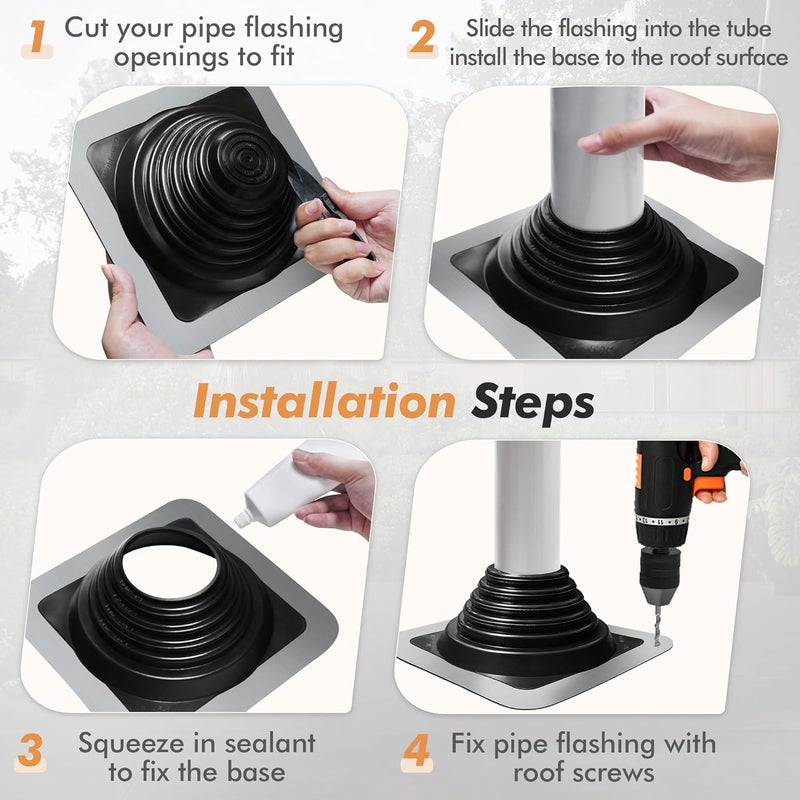 1 Cut your pipe flashing openings to fit

2 Slide the flashing into the tube install the base to the roof surface

Installation Steps

3 Squeeze in sealant to fix the base

4 Fix pipe flashing with roof screws